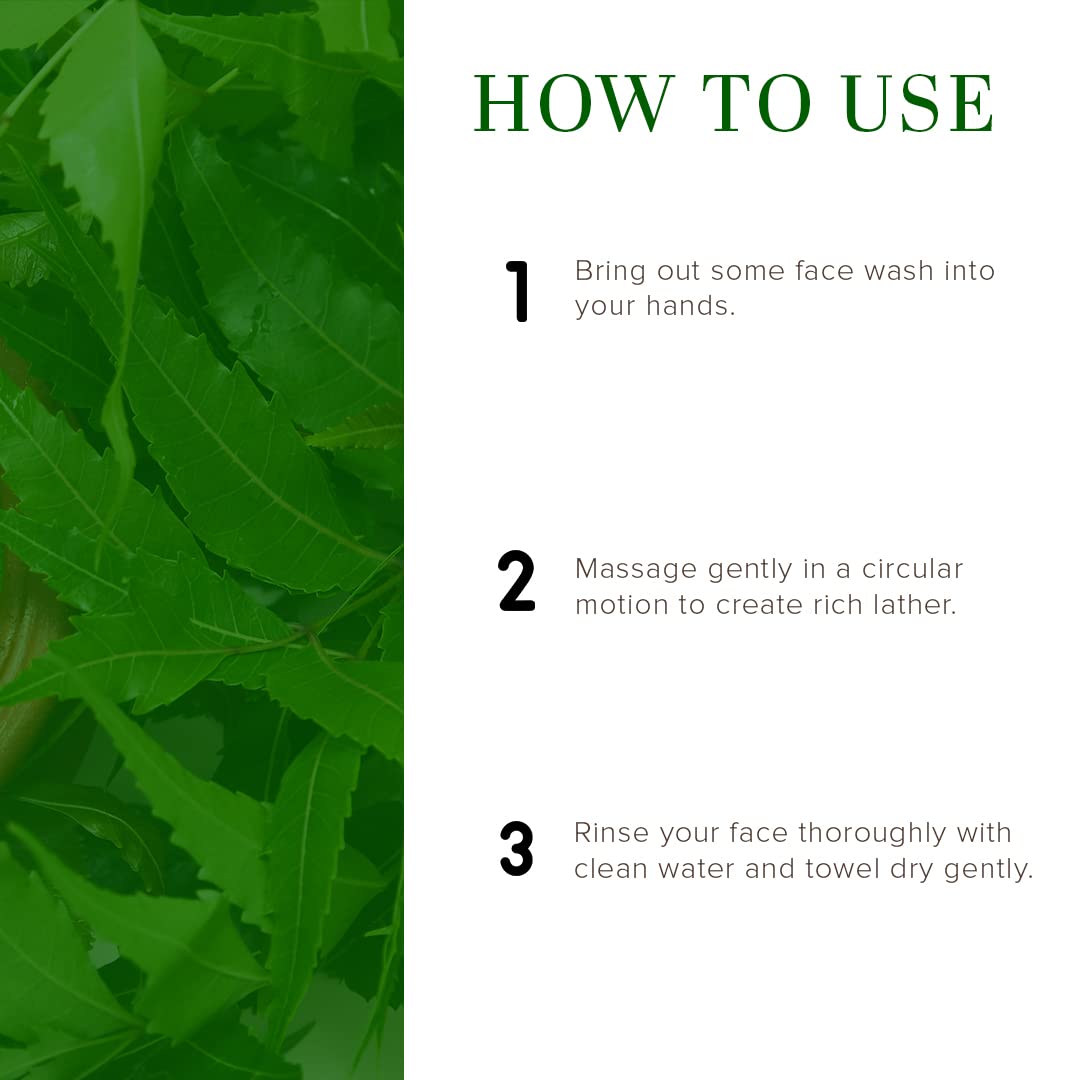 HOW TO USE

1 Bring out some face wash into your hands.

2 Massage gently in a circular motion to create rich lather.

3 Rinse your face thoroughly with clean water and towel dry gently.