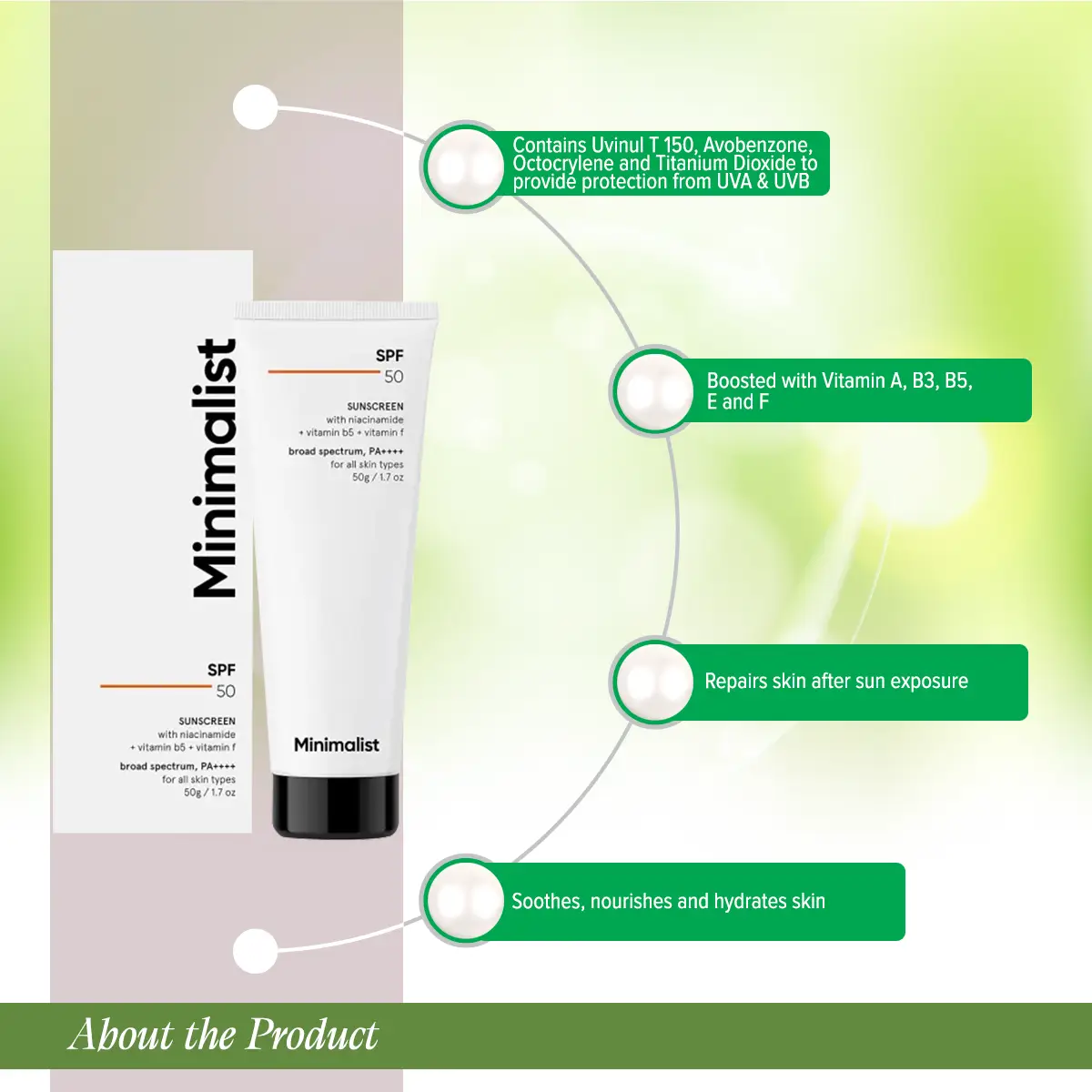 Minimalist

SPF 50

SUNSCREEN
with niacinamide + vitamin b5 + vitamin f
broad spectrum, PA++++
for all skin types
50g / 1.7 oz

SPF 50

SUNSCREEN
with niacinamide + vitamin b5 + vitamin f
broad spectrum, PA++++
for all skin types
50g / 1.7 oz

Minimalist

Contains Uvinul T 150, Avobenzone, Octocrylene and Titanium Dioxide to provide protection from UVA & UVB

Boosted with Vitamin A, B3, B5, E and F

Repairs skin after sun exposure

Soothes, nourishes and hydrates skin

About the Product