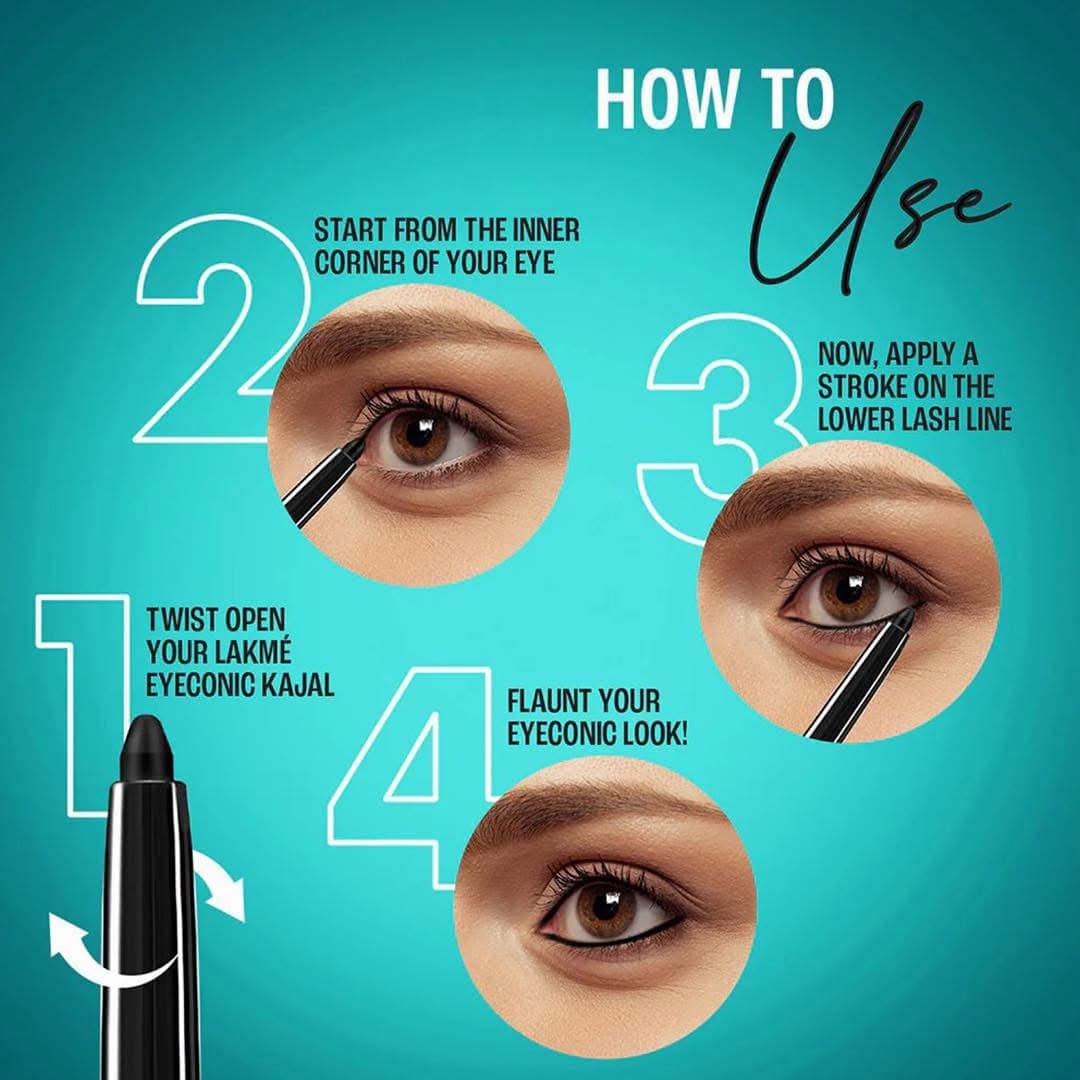 HOW TO
Use

2
START FROM THE INNER CORNER OF YOUR EYE

3
NOW, APPLY A STROKE ON THE LOWER LASH LINE

1
TWIST OPEN YOUR LAKMÉ EYECONIC KAJAL

4
FLAUNT YOUR EYECONIC LOOK!