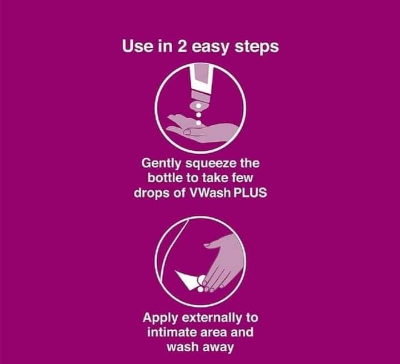 Use in 2 easy steps

Gently squeeze the bottle to take few drops of VWash PLUS

Apply externally to intimate area and wash away