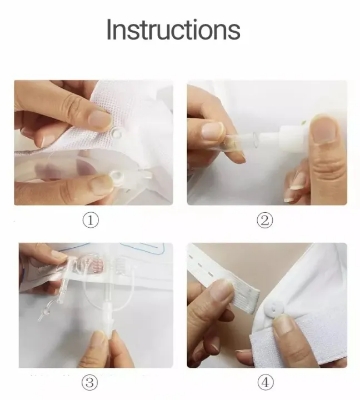 Instructions

①

②

③

④