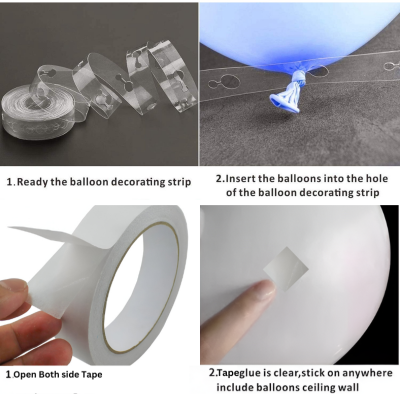 1.Ready the balloon decorating strip

2.Insert the balloons into the hole of the balloon decorating strip

1.Open Both side Tape

2.Tapeglue is clear,stick on anywhere include balloons ceiling wall