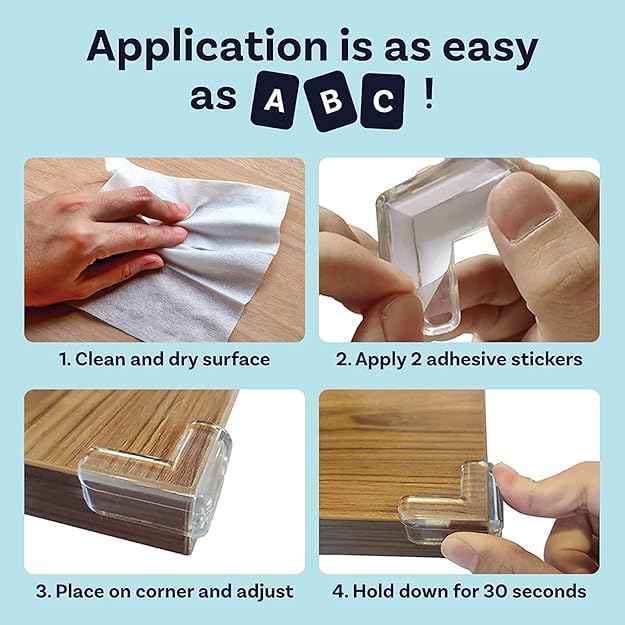 Application is as easy as A B C !

1. Clean and dry surface

2. Apply 2 adhesive stickers

3. Place on corner and adjust

4. Hold down for 30 seconds