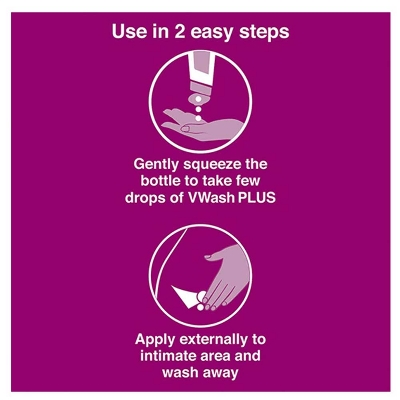 Use in 2 easy steps

Gently squeeze the bottle to take few drops of VWash PLUS

Apply externally to intimate area and wash away