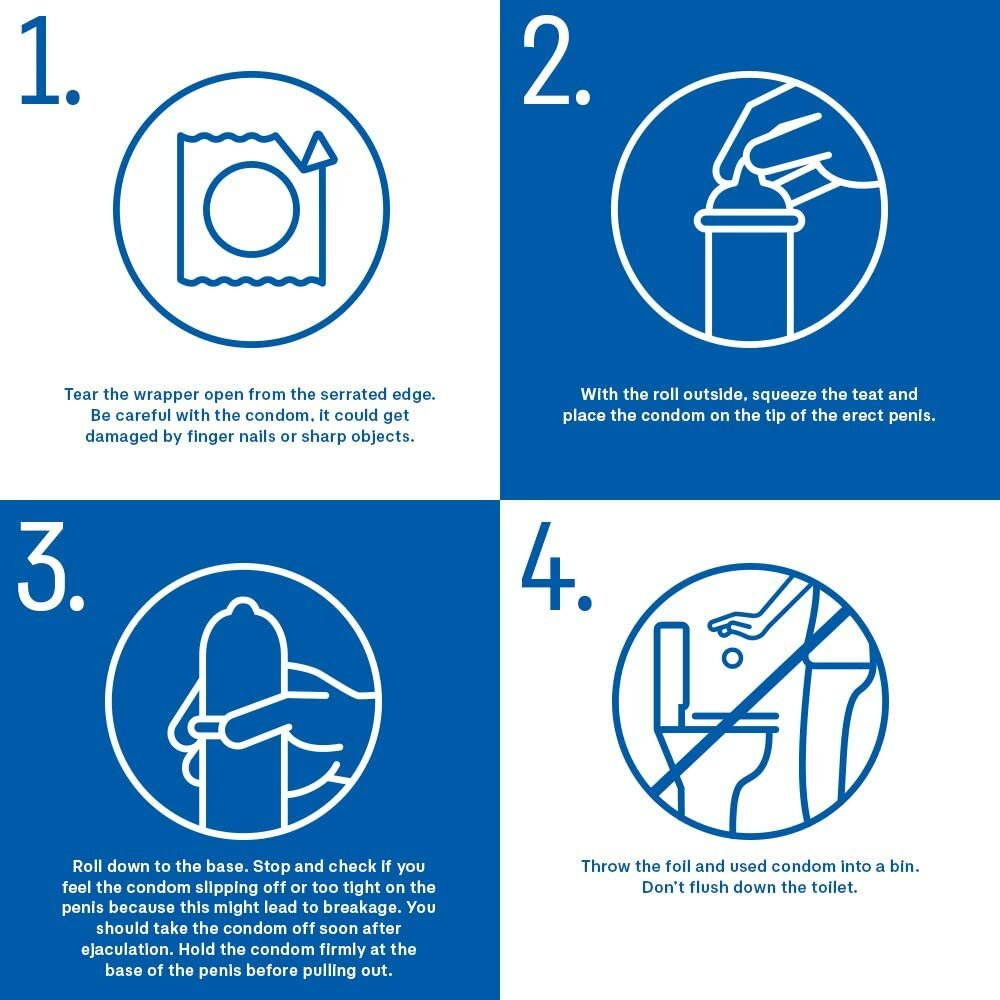 1.

Tear the wrapper open from the serrated edge. Be careful with the condom, it could get damaged by finger nails or sharp objects.

2.

With the roll outside, squeeze the teat and place the condom on the tip of the erect penis.

3.

Roll down to the base. Stop and check if you feel the condom slipping off or too tight on the penis because this might lead to breakage. You should take the condom off soon after ejaculation. Hold the condom firmly at the base of the penis before pulling out.

4.

Throw the foil and used condom into a bin. Don't flush down the toilet.