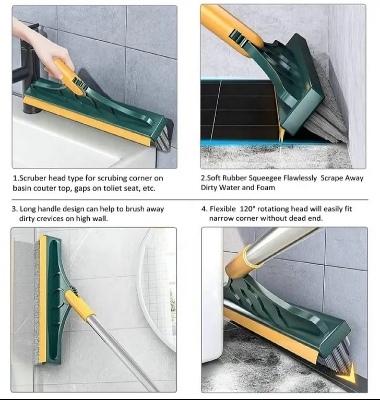 1.Scruber head type for scrubing corner on basin couter top, gaps on toliet seat, etc.

2.Soft Rubber Squeegee Flawlessly Scrape Away Dirty Water and Foam

3. Long handle design can help to brush away dirty crevices on high wall.

4. Flexible 120° rotationg head will easily fit narrow corner without dead end.