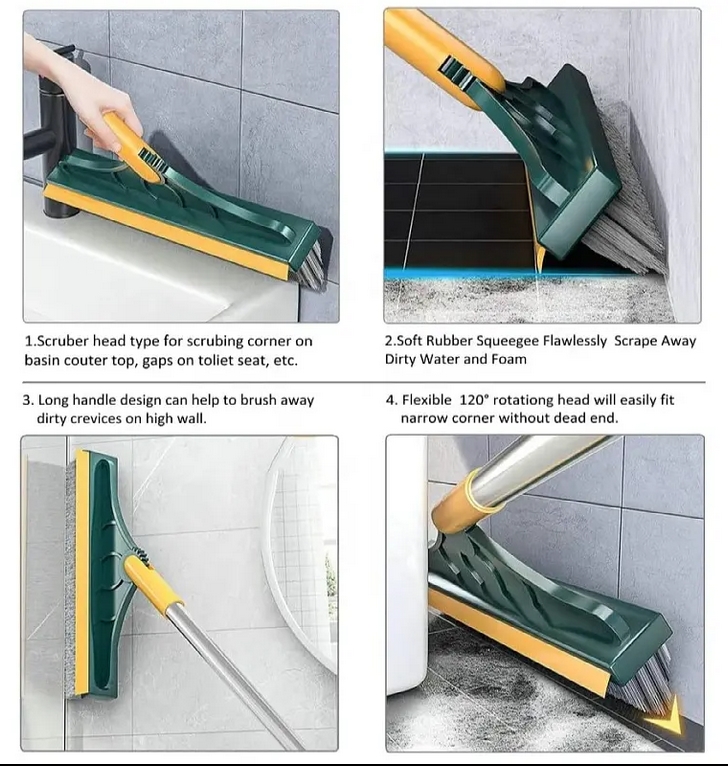 1.Scruber head type for scrubing corner on basin couter top, gaps on toliet seat, etc.

2.Soft Rubber Squeegee Flawlessly Scrape Away Dirty Water and Foam

3. Long handle design can help to brush away dirty crevices on high wall.

4. Flexible 120° rotationg head will easily fit narrow corner without dead end.