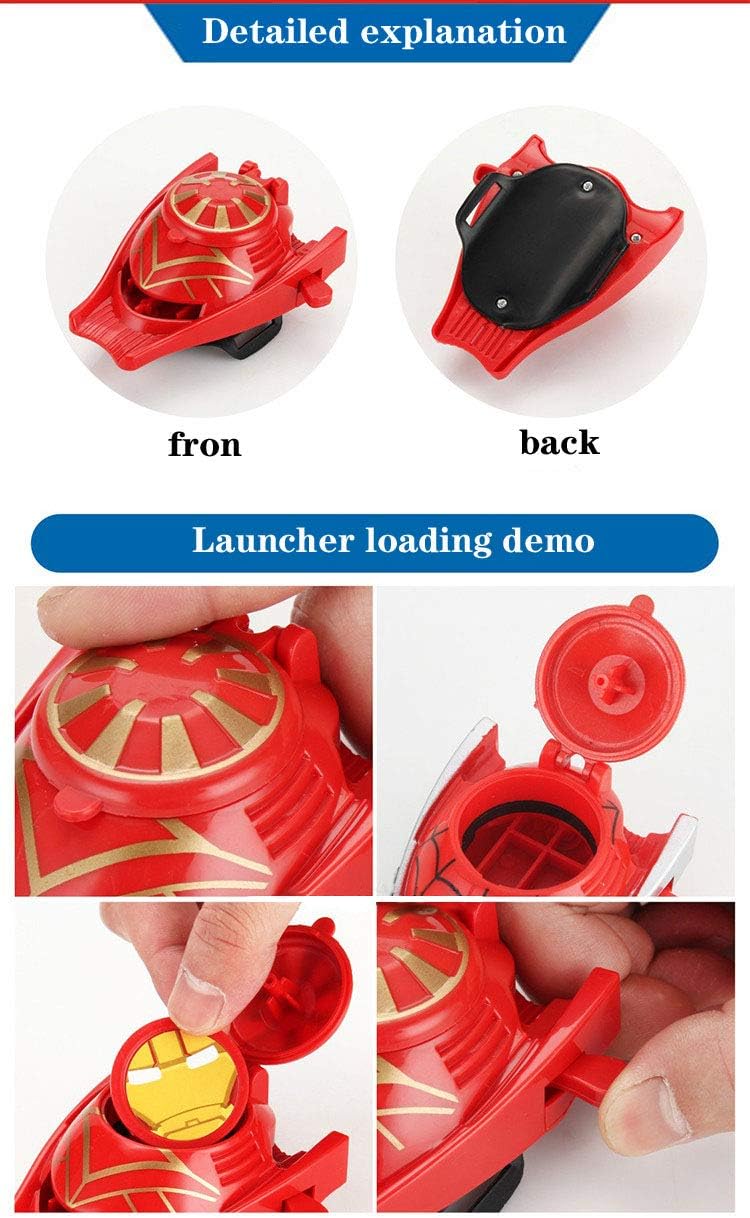 Detailed explanation

fron

back

Launcher loading demo