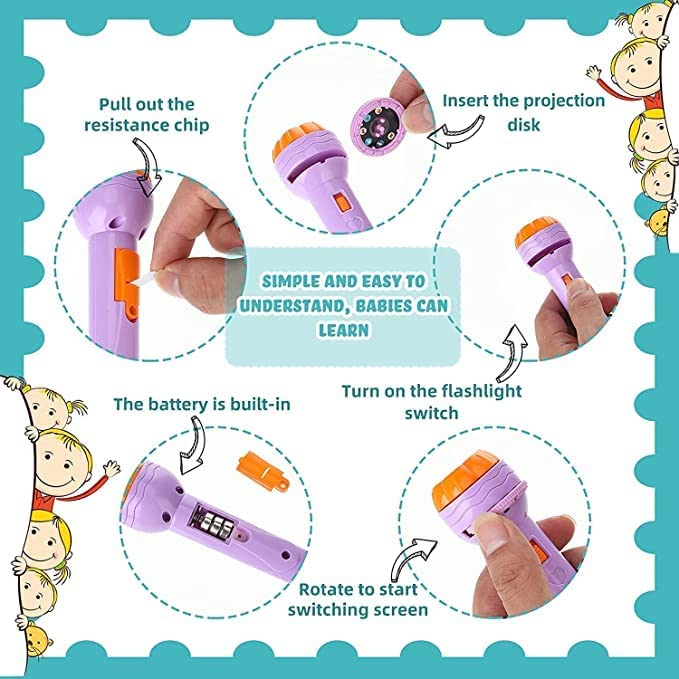 Pull out the resistance chip

Insert the projection disk

SIMPLE AND EASY TO UNDERSTAND, BABIES CAN LEARN

Turn on the flashlight switch

The battery is built-in

Rotate to start switching screen