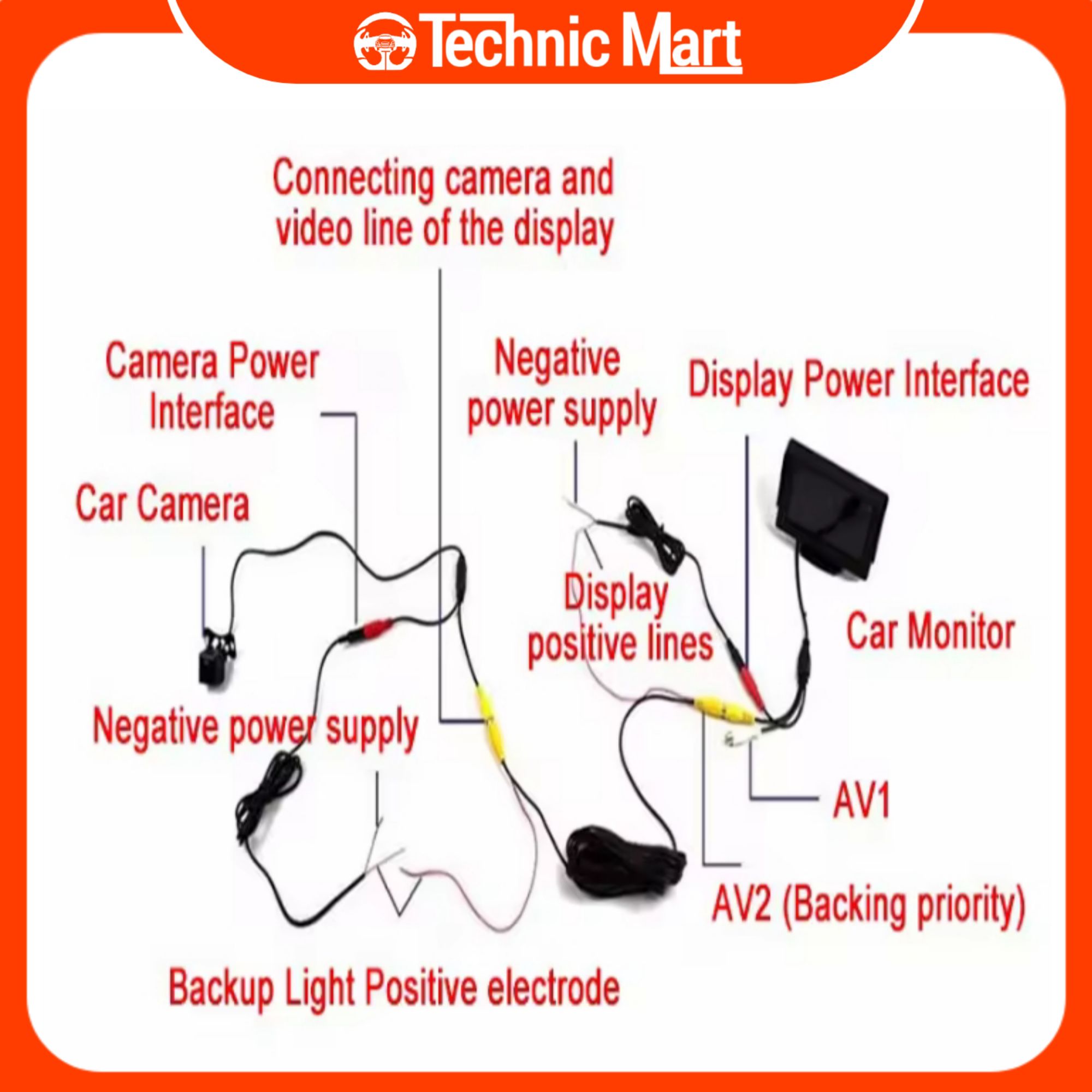 Technic Mart

Connecting camera and video line of the display

Camera Power Interface

Negative power supply

Display Power Interface

Car Camera

Display positive lines

Car Monitor

Negative power supply

AV1

AV2 (Backing priority)

Backup Light Positive electrode