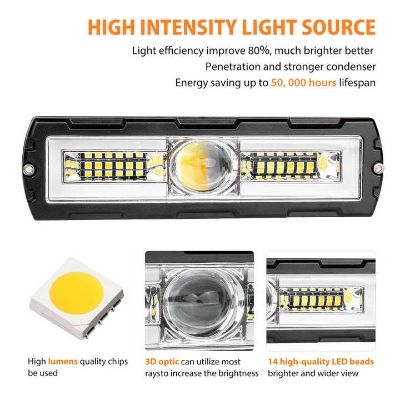 HIGH INTENSITY LIGHT SOURCE

Light efficiency improve 80%, much brighter better
Penetration and stronger condenser
Energy saving up to 50, 000 hours lifespan

High lumens quality chips be used

3D optic can utilize most raysto increase the brightness

14 high-quality LED beads brighter and wider view