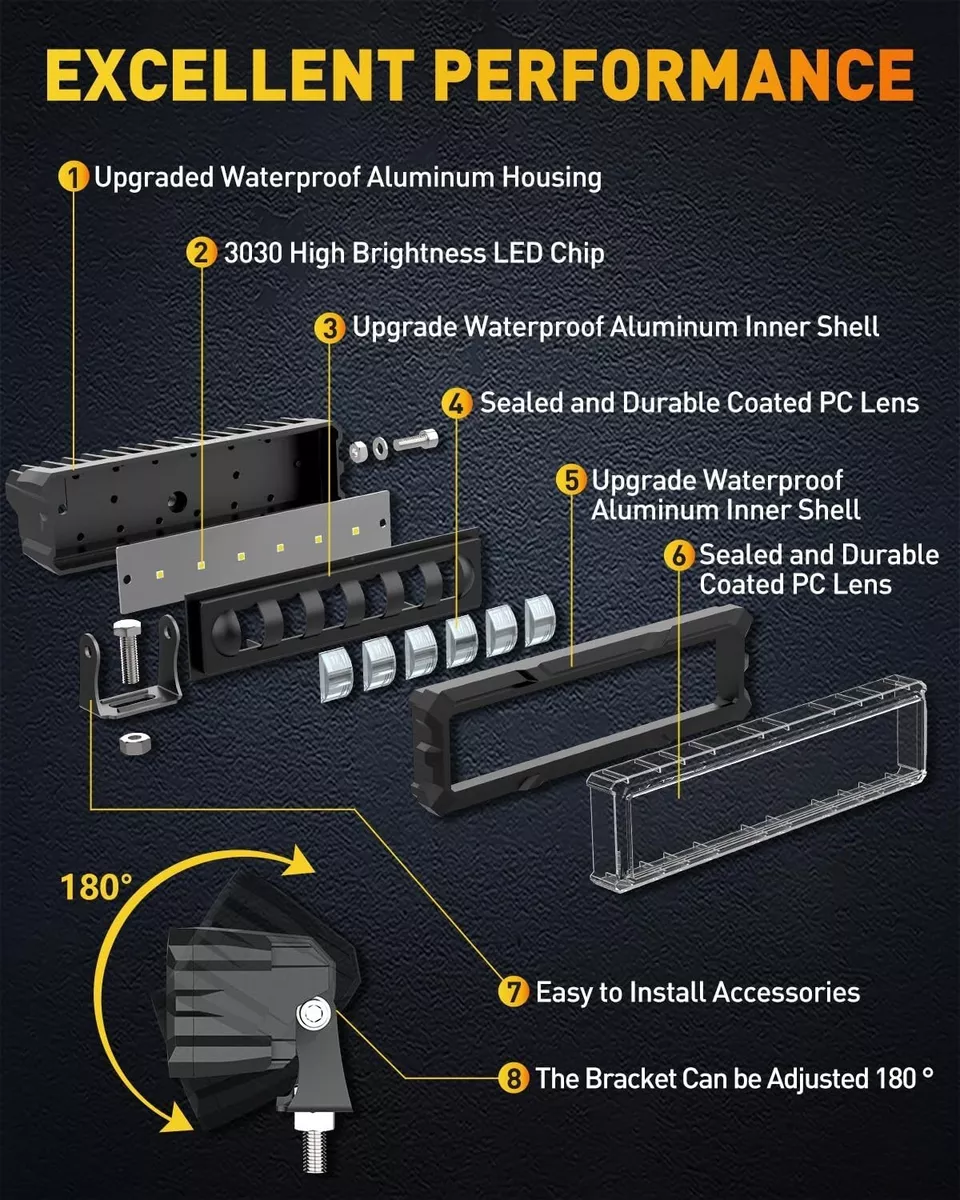 EXCELLENT PERFORMANCE

1 Upgraded Waterproof Aluminum Housing

2 3030 High Brightness LED Chip

3 Upgrade Waterproof Aluminum Inner Shell

4 Sealed and Durable Coated PC Lens

5 Upgrade Waterproof Aluminum Inner Shell

6 Sealed and Durable Coated PC Lens

180°

7 Easy to Install Accessories

8 The Bracket Can be Adjusted 180 °