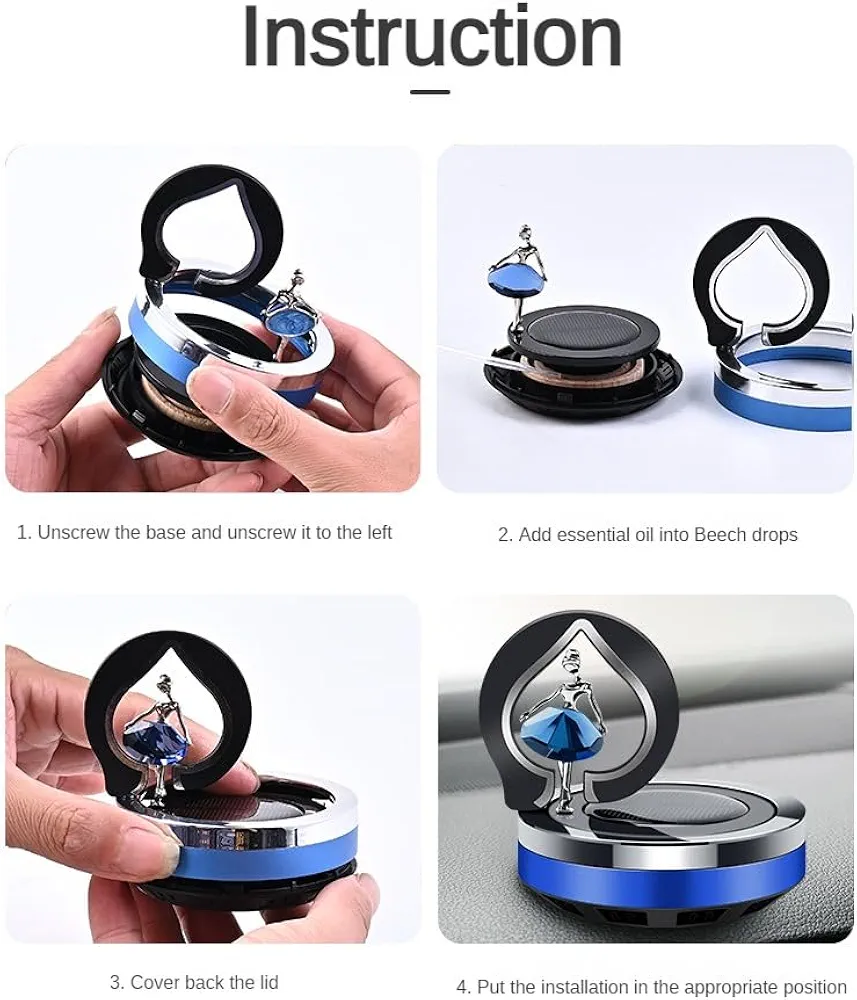 Instruction

1. Unscrew the base and unscrew it to the left

2. Add essential oil into Beech drops

3. Cover back the lid

4. Put the installation in the appropriate position