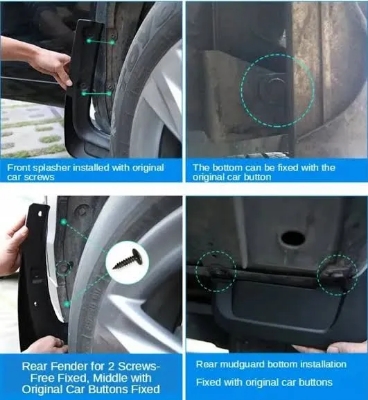 Front splasher installed with original car screws

The bottom can be fixed with the original car button

Rear Fender for 2 Screws-Free Fixed, Middle with Original Car Buttons Fixed

Rear mudguard bottom installation

Fixed with original car buttons