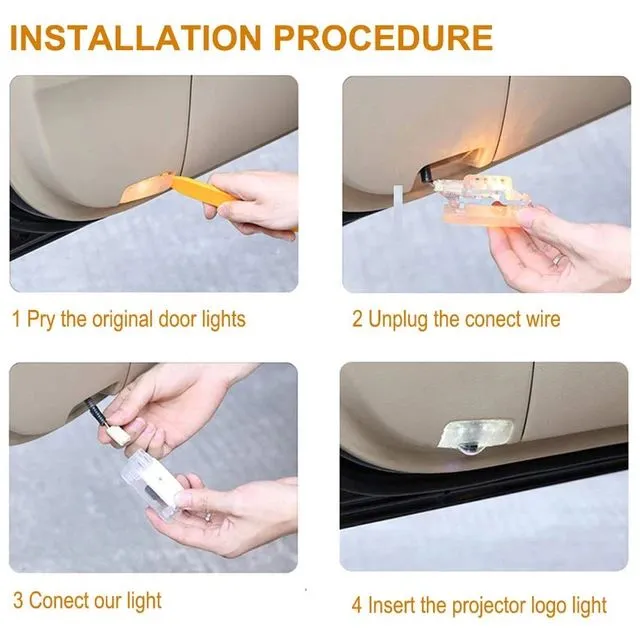 INSTALLATION PROCEDURE

1 Pry the original door lights

2 Unplug the conect wire

3 Conect our light

4 Insert the projector logo light