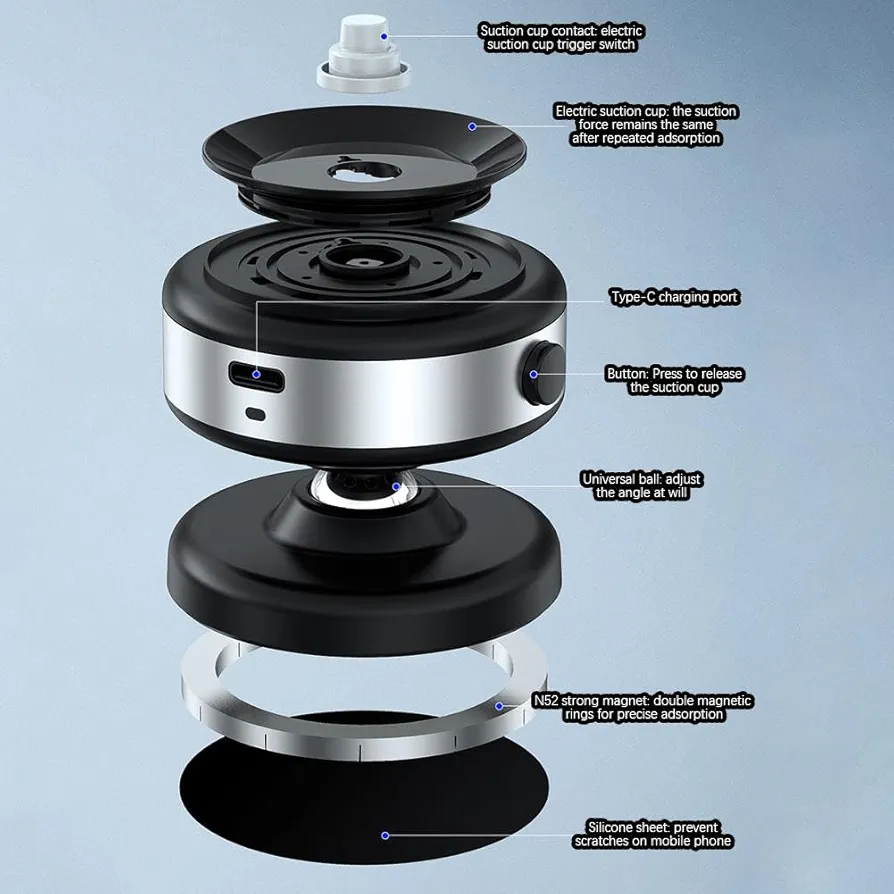 Suction cup contact: electric suction cup trigger switch

Electric suction cup: the suction force remains the same after repeated adsorption

Type-C charging port

Button: Press to release the suction cup

Universal ball: adjust the angle at will

N52 strong magnet: double magnetic rings for precise adsorption

Silicone sheet: prevent scratches on mobile phone