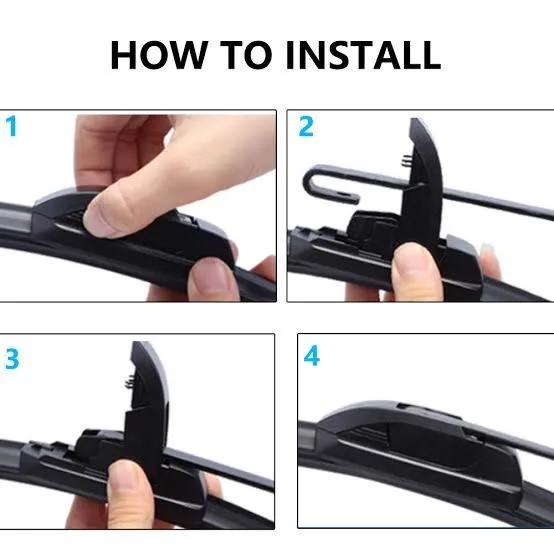 HOW TO INSTALL

1

2

3

4