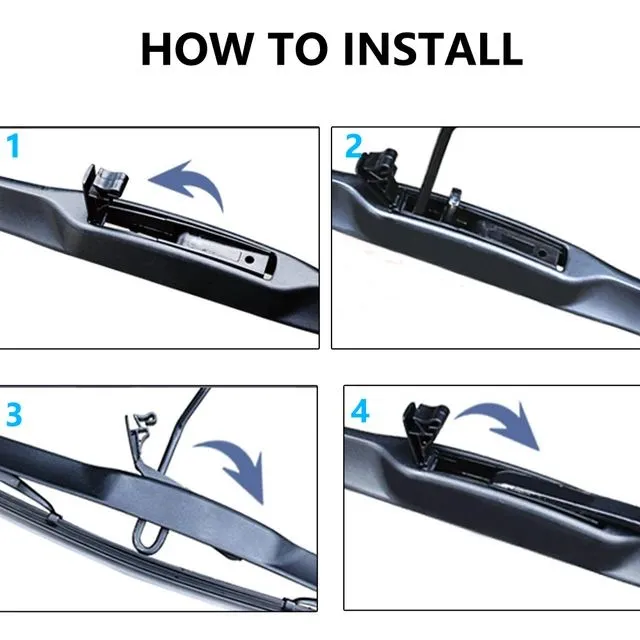 HOW TO INSTALL

1

2

3

4