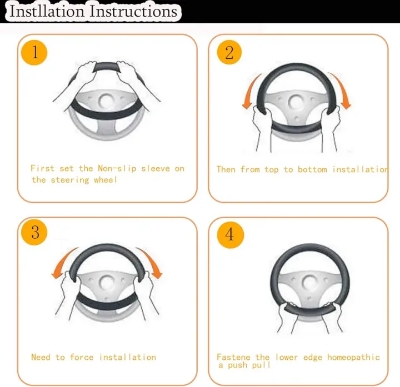 Instllation Instructions

1

First set the Non-slip sleeve on the steering wheel

2

Then from top to bottom installation

3

Need to force installation

4

Fastene the lower edge homeopathic a push pull