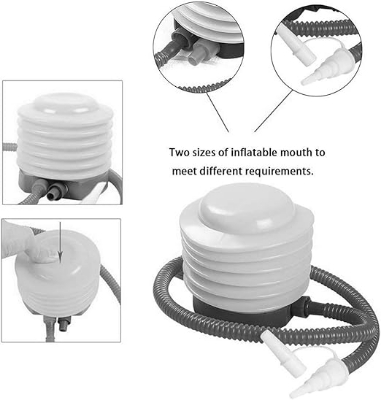 Two sizes of inflatable mouth to meet different requirements.