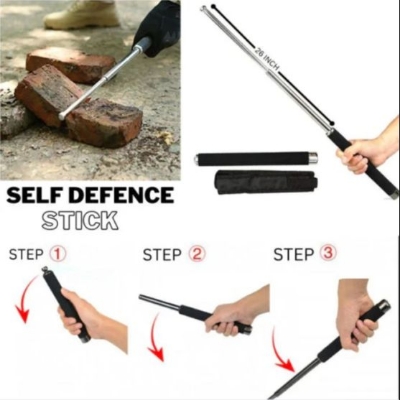 26 INCH

SELF DEFENCE
STICK

STEP ①

STEP ②

STEP ③