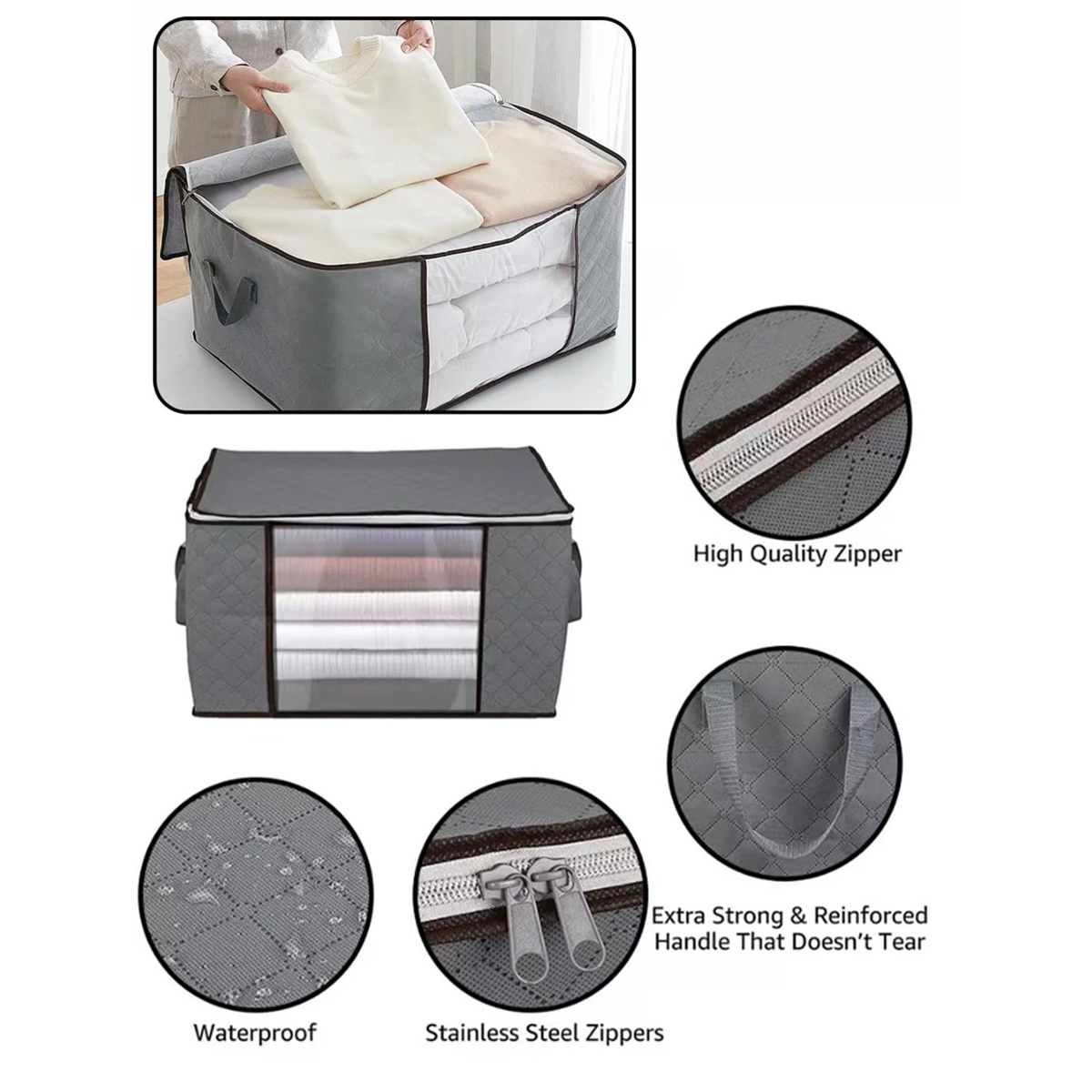 High Quality Zipper

Extra Strong & Reinforced Handle That Doesn't Tear

Waterproof

Stainless Steel Zippers