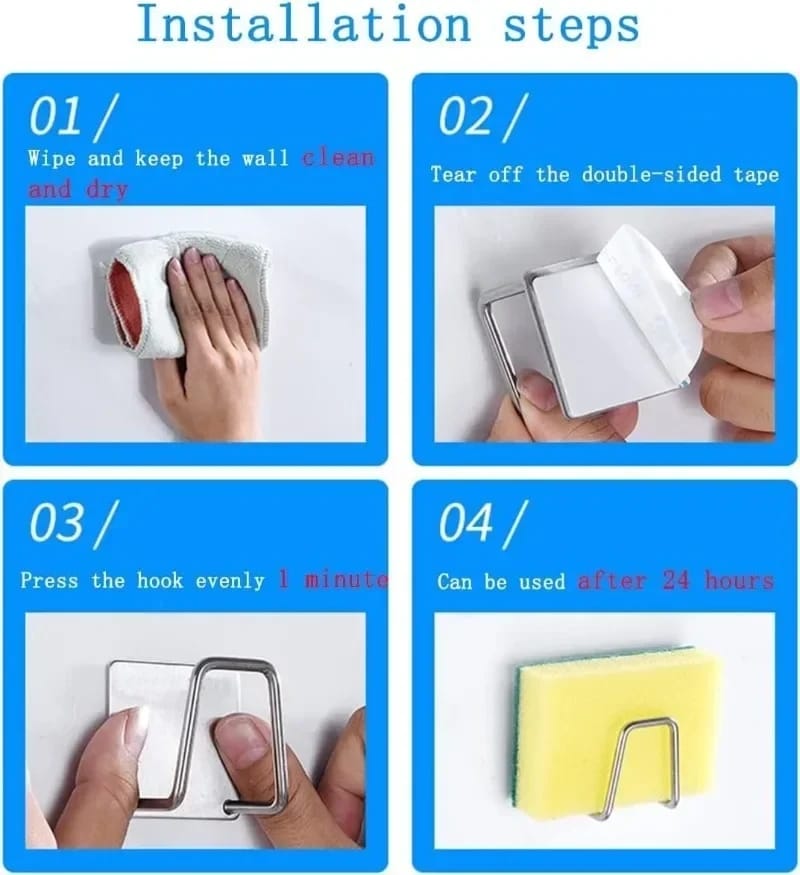 Installation steps

01/
Wipe and keep the wall clean and dry

02/
Tear off the double-sided tape

03/
Press the hook evenly 1 minute

04/
Can be used after 24 hours