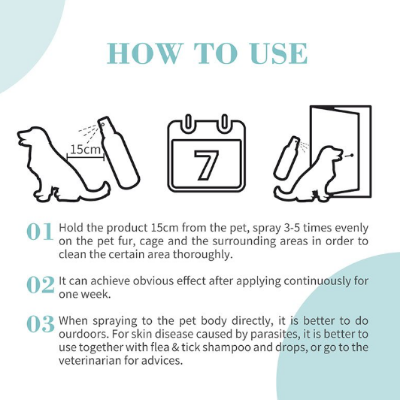 HOW TO USE

15cm

7

01 Hold the product 15cm from the pet, spray 3-5 times evenly on the pet fur, cage and the surrounding areas in order to clean the certain area thoroughly.

02 It can achieve obvious effect after applying continuously for one week.

03 When spraying to the pet body directly, it is better to do ourdoors. For skin disease caused by parasites, it is better to use together with flea & tick shampoo and drops, or go to the veterinarian for advices.