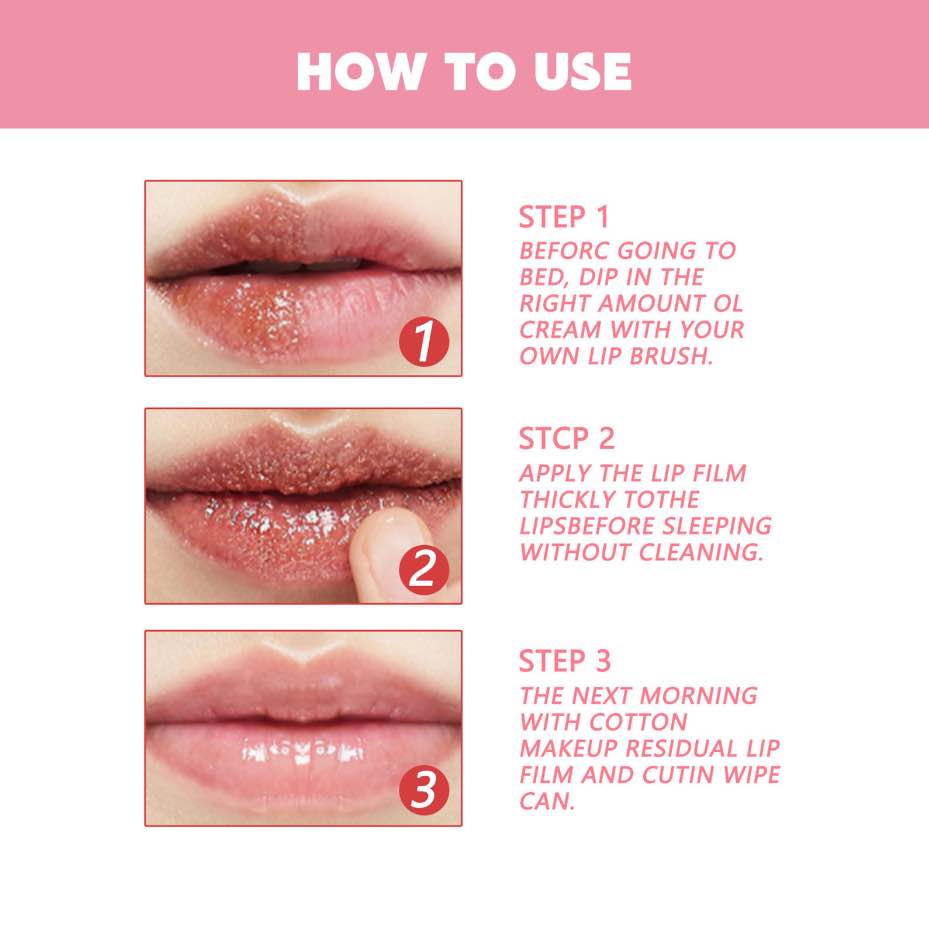 HOW TO USE

1

STEP 1
BEFORC GOING TO BED, DIP IN THE RIGHT AMOUNT OL CREAM WITH YOUR OWN LIP BRUSH.

2

STCP 2
APPLY THE LIP FILM THICKLY TOTHE LIPSBEFORE SLEEPING WITHOUT CLEANING.

3

STEP 3
THE NEXT MORNING WITH COTTON MAKEUP RESIDUAL LIP FILM AND CUTIN WIPE CAN.