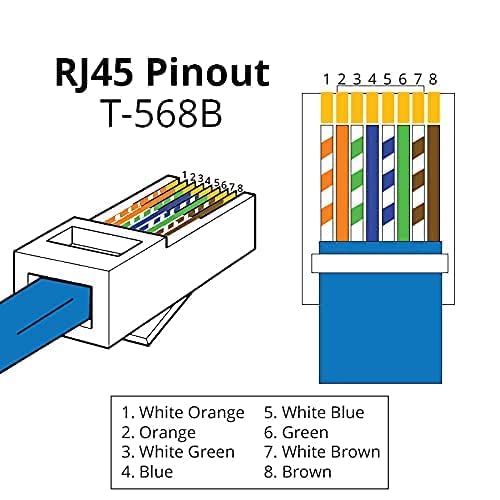 RJ45 Pinout
T-568B

1 2 3 4 5 6 7 8

1 2 3 4 5 6 7 8

1. White Orange
2. Orange
3. White Green
4. Blue

5. White Blue
6. Green
7. White Brown
8. Brown