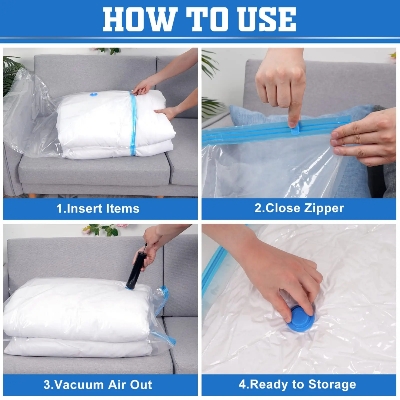 HOW TO USE

1.Insert Items

2.Close Zipper

3.Vacuum Air Out

4.Ready to Storage