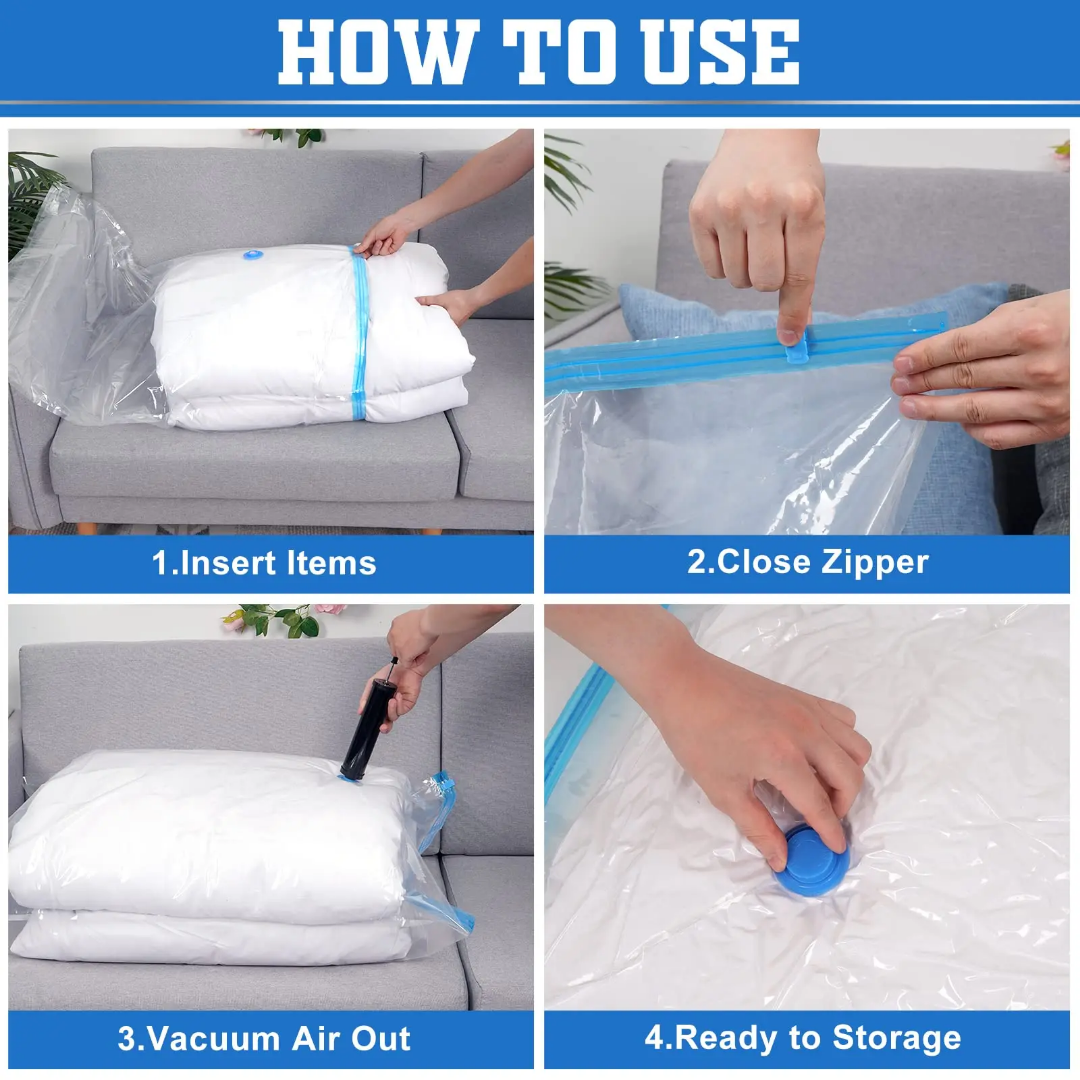 HOW TO USE

1.Insert Items

2.Close Zipper

3.Vacuum Air Out

4.Ready to Storage