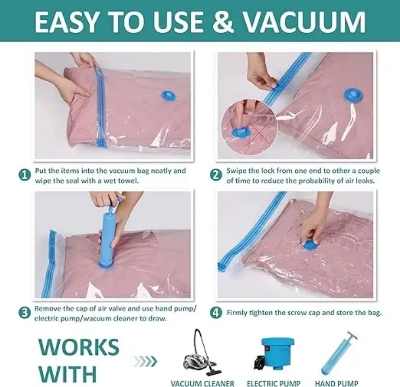 EASY TO USE & VACUUM

1 Put the items into the vacuum bag neatly and wipe the seal with a wet towel.

2 Swipe the lock from one end to other a couple of time to reduce the probability of air leaks.

3 Remove the cap of air valve and use hand pump/ electric pump/wacuum cleaner to draw.

4 Firmly tighten the screw cap and store the bag.

WORKS WITH

VACUUM CLEANER

ELECTRIC PUMP

HAND PUMP