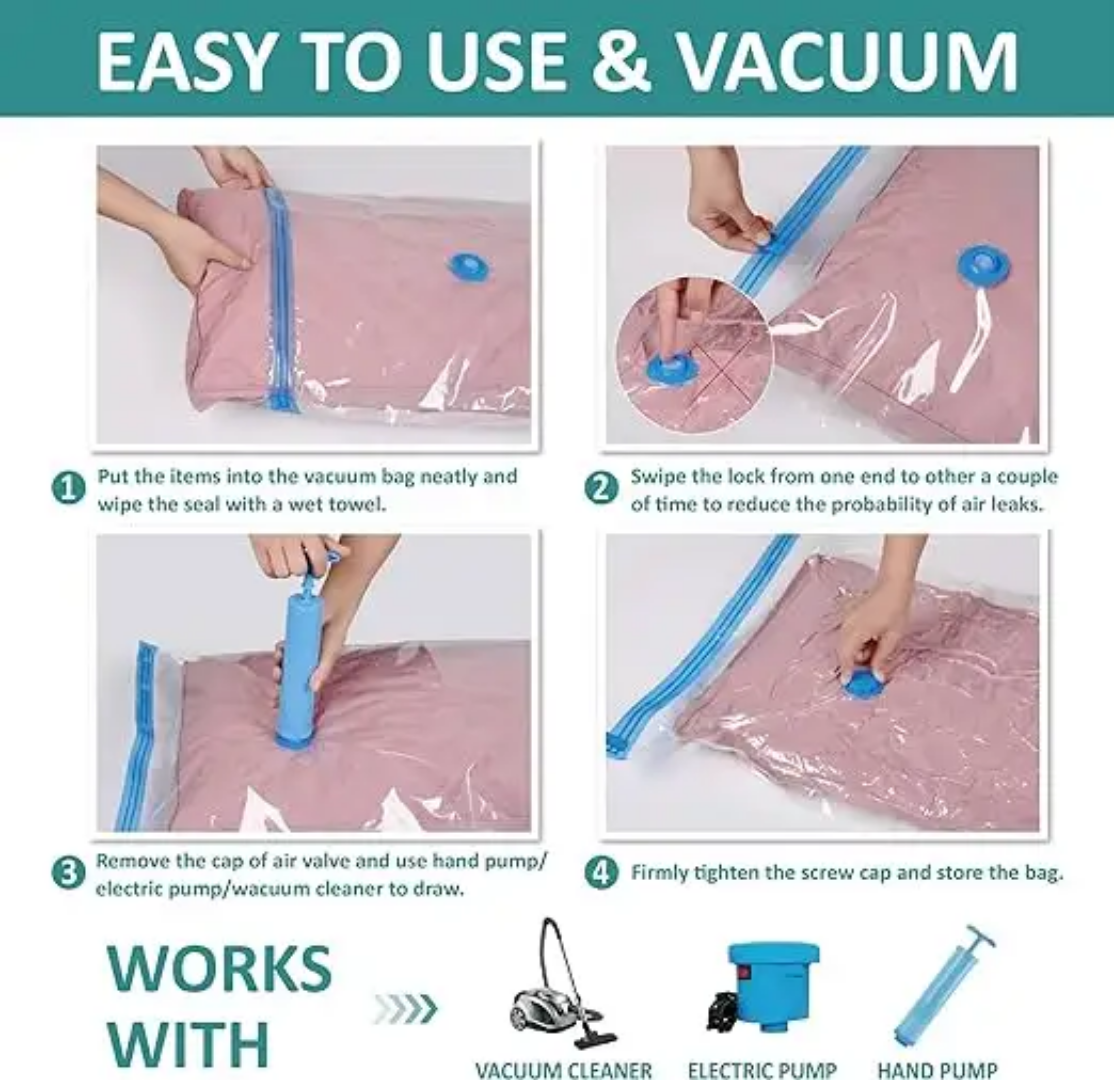 EASY TO USE & VACUUM

1 Put the items into the vacuum bag neatly and wipe the seal with a wet towel.

2 Swipe the lock from one end to other a couple of time to reduce the probability of air leaks.

3 Remove the cap of air valve and use hand pump/ electric pump/wacuum cleaner to draw.

4 Firmly tighten the screw cap and store the bag.

WORKS WITH

VACUUM CLEANER

ELECTRIC PUMP

HAND PUMP