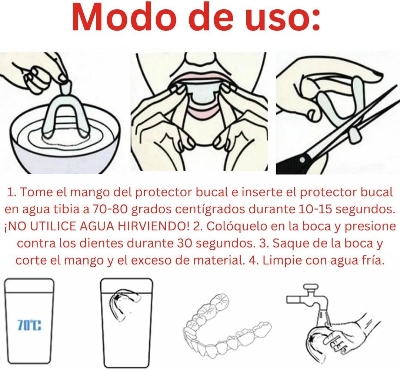 Modo de uso:

1. Tome el mango del protector bucal e inserte el protector bucal en agua tibia a 70-80 grados centígrados durante 10-15 segundos. ¡NO UTILICE AGUA HIRVIENDO! 2. Colóquelo en la boca y presione contra los dientes durante 30 segundos. 3. Saque de la boca y corte el mango y el exceso de material. 4. Limpie con agua fría.

70℃