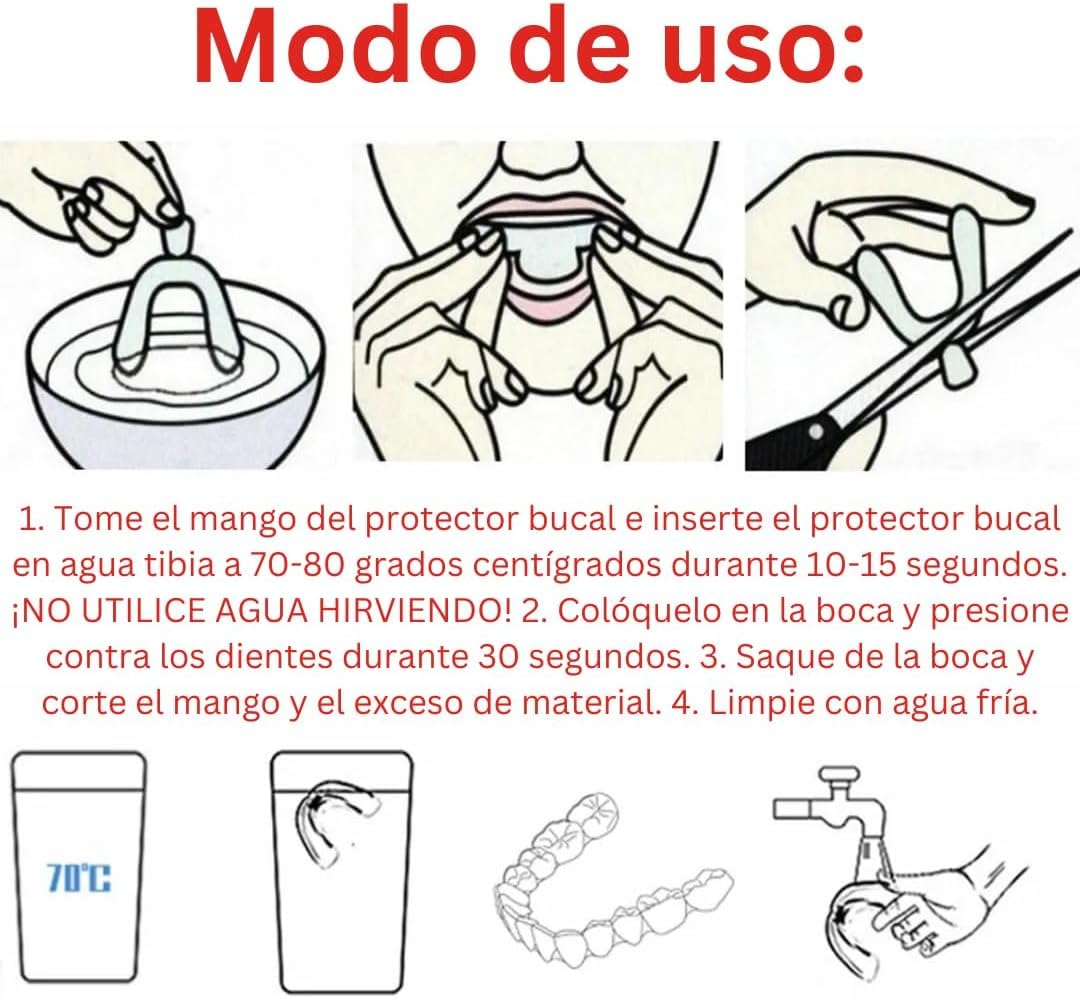 Modo de uso:

1. Tome el mango del protector bucal e inserte el protector bucal en agua tibia a 70-80 grados centígrados durante 10-15 segundos. ¡NO UTILICE AGUA HIRVIENDO! 2. Colóquelo en la boca y presione contra los dientes durante 30 segundos. 3. Saque de la boca y corte el mango y el exceso de material. 4. Limpie con agua fría.

70℃