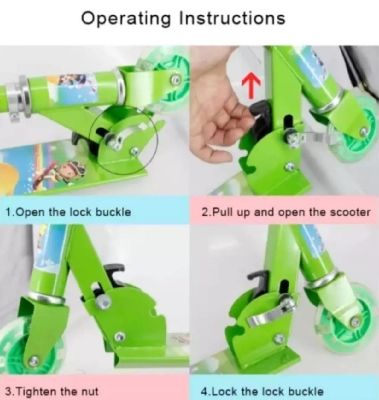 Operating Instructions

1.Open the lock buckle

2.Pull up and open the scooter

3.Tighten the nut

4.Lock the lock buckle