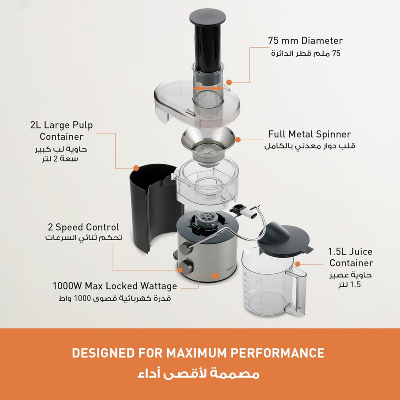 75 mm Diameter
75 ملم قطر الدائرة

2L Large Pulp Container
حاوية لب كبير
سعة 2 لتر

Full Metal Spinner
قلب دوار معدني بالكامل

2 Speed Control
تحكم ثنائي السرعات

1.5L Juice Container
حاوية عصير
1.5 لتر

1000W Max Locked Wattage
قدرة كهربائية قصوى 1000 واط

DESIGNED FOR MAXIMUM PERFORMANCE
مصممة لأقصى أداء