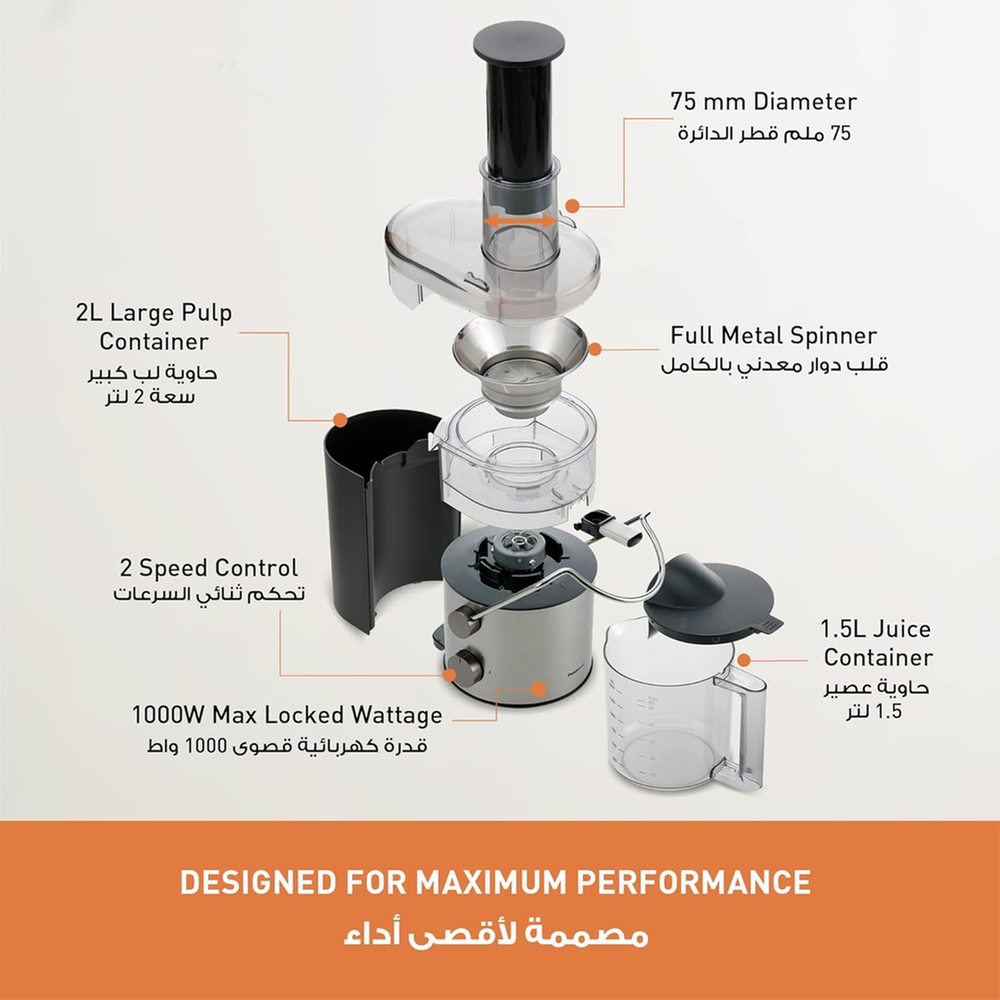 75 mm Diameter
75 ملم قطر الدائرة

2L Large Pulp Container
حاوية لب كبير سعة 2 لتر

Full Metal Spinner
قلب دوار معدني بالكامل

2 Speed Control
تحكم ثنائي السرعات

1.5L Juice Container
حاوية عصير 1.5 لتر

1000W Max Locked Wattage
قدرة كهربائية قصوى 1000 واط

DESIGNED FOR MAXIMUM PERFORMANCE
مصممة لأقصى أداء