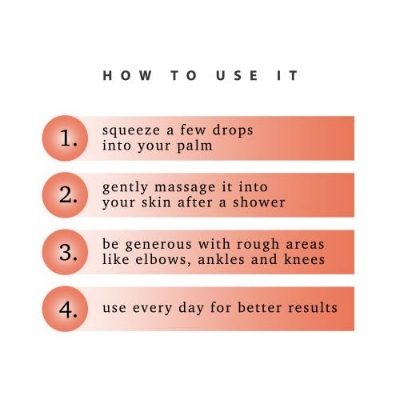 HOW TO USE IT

1. squeeze a few drops into your palm

2. gently massage it into your skin after a shower

3. be generous with rough areas like elbows, ankles and knees

4. use every day for better results