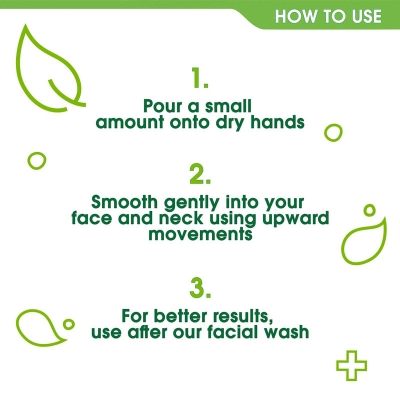 HOW TO USE

1.

Pour a small amount onto dry hands

2.

Smooth gently into your face and neck using upward movements

3.

For better results, use after our facial wash