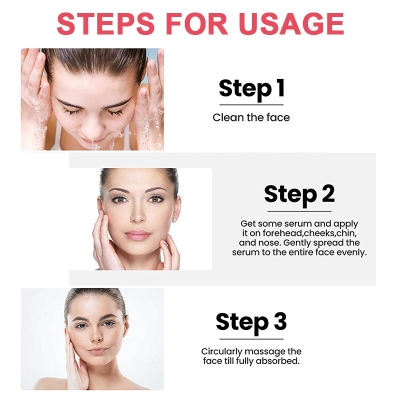 STEPS FOR USAGE

Step 1

Clean the face

Step 2

Get some serum and apply it on forehead,cheeks,chin, and nose. Gently spread the serum to the entire face evenly.

Step 3

Circularly massage the face till fully absorbed.