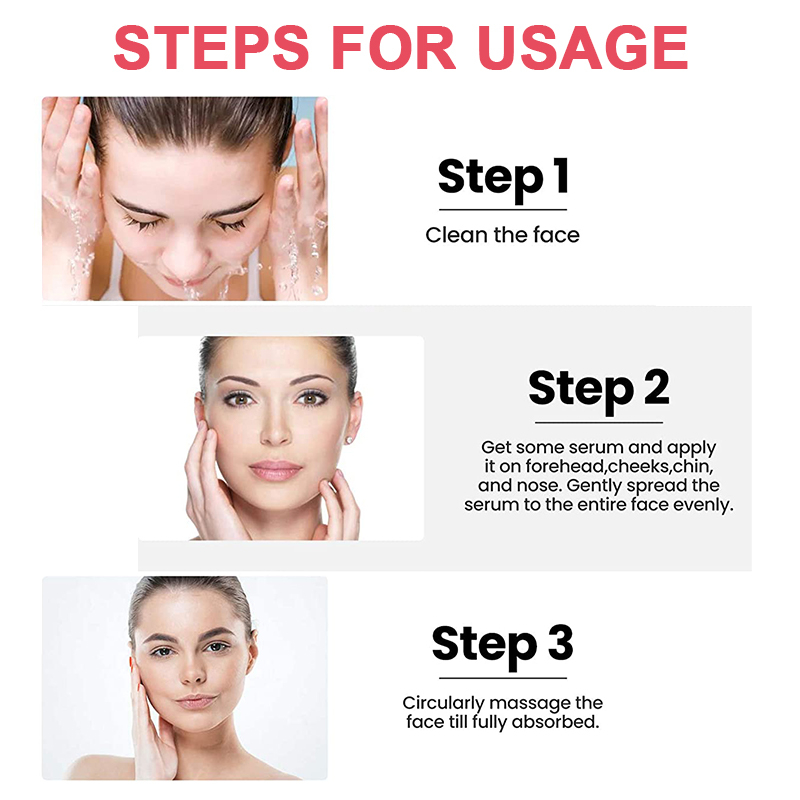 STEPS FOR USAGE

Step 1

Clean the face

Step 2

Get some serum and apply it on forehead,cheeks,chin, and nose. Gently spread the serum to the entire face evenly.

Step 3

Circularly massage the face till fully absorbed.