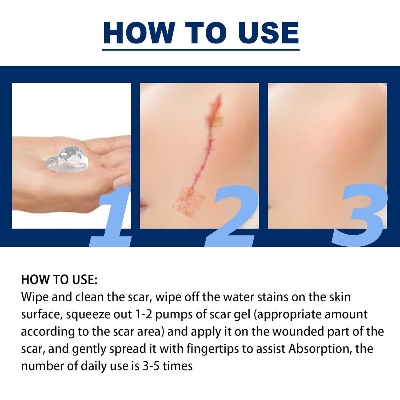 HOW TO USE

1

2

3

HOW TO USE:
Wipe and clean the scar, wipe off the water stains on the skin surface, squeeze out 1-2 pumps of scar gel (appropriate amount according to the scar area) and apply it on the wounded part of the scar, and gently spread it with fingertips to assist Absorption, the number of daily use is 3-5 times