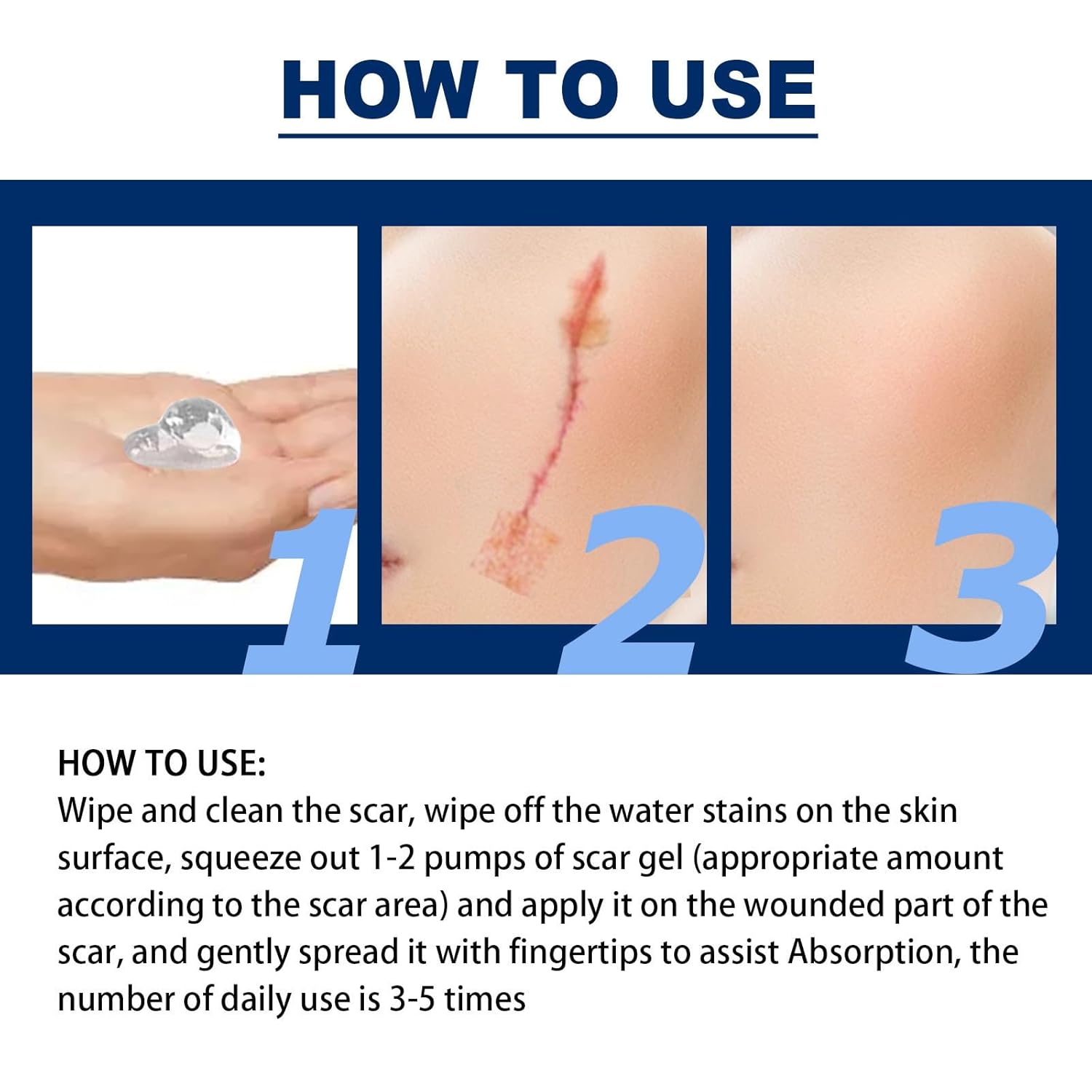 HOW TO USE

1

2

3

HOW TO USE:
Wipe and clean the scar, wipe off the water stains on the skin surface, squeeze out 1-2 pumps of scar gel (appropriate amount according to the scar area) and apply it on the wounded part of the scar, and gently spread it with fingertips to assist Absorption, the number of daily use is 3-5 times