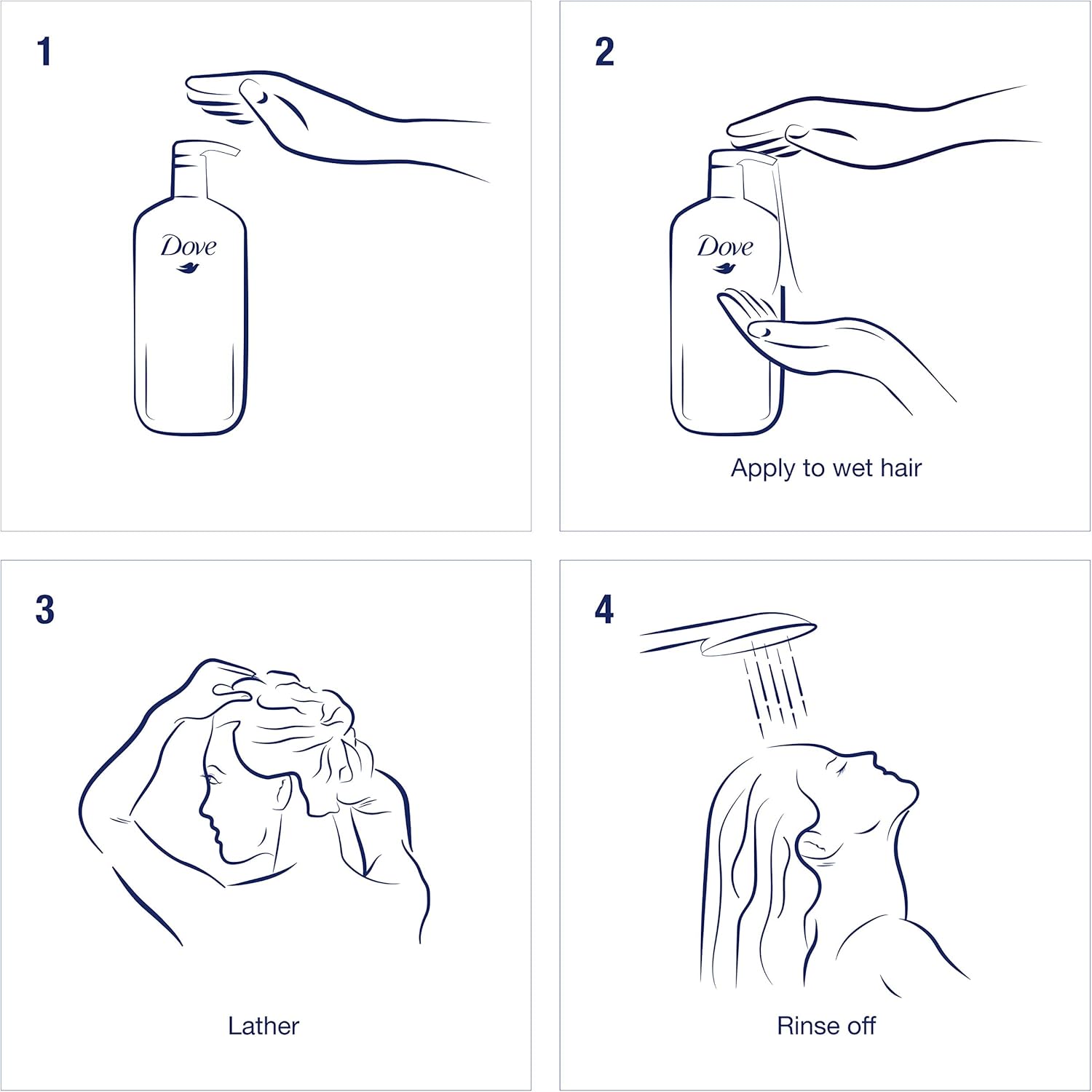 1

Dove

2

Dove

Apply to wet hair

3

Lather

4

Rinse off