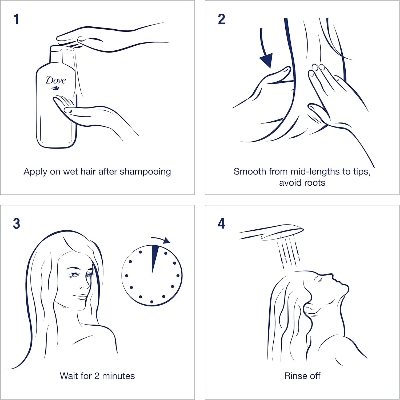 1

Dove

Apply on wet hair after shampooing

2

Smooth from mid-lengths to tips, avoid roots

3

Wait for 2 minutes

4

Rinse off