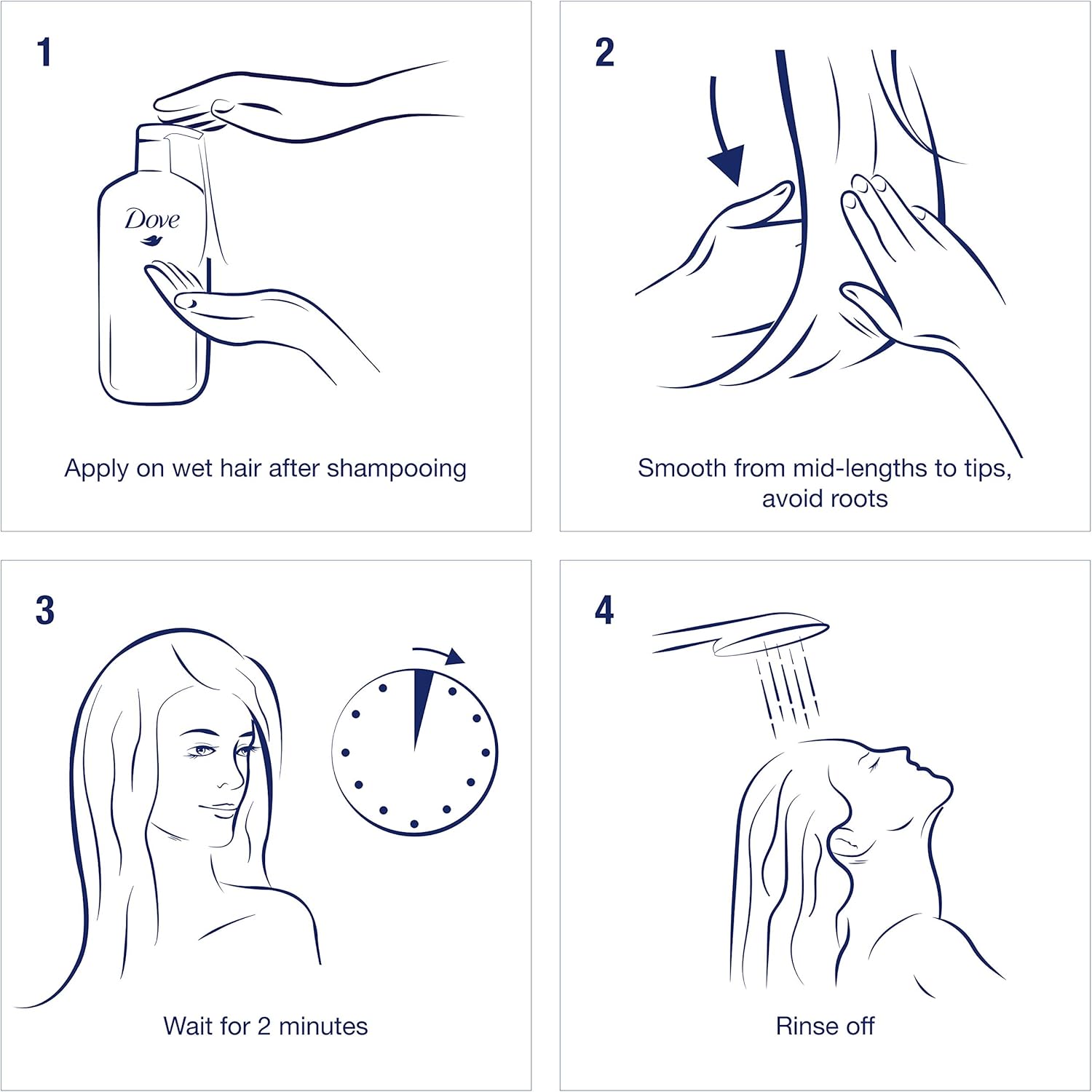 1

Dove

Apply on wet hair after shampooing

2

Smooth from mid-lengths to tips, avoid roots

3

Wait for 2 minutes

4

Rinse off