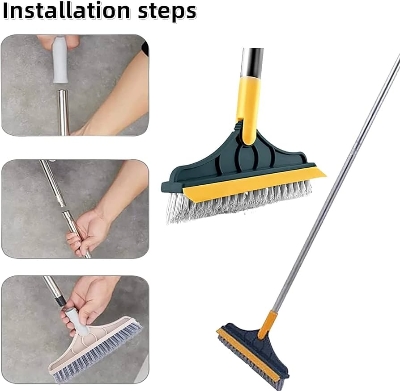 Installation steps