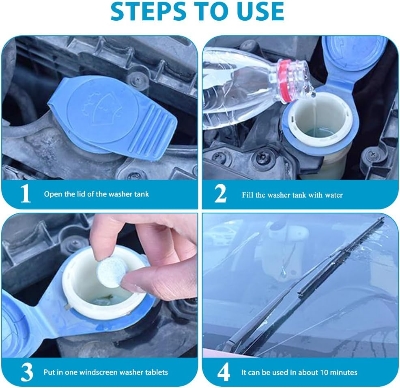 STEPS TO USE

1 Open the lid of the washer tank

2 Fill the washer tank with water

3 Put in one windscreen washer tablets

4 It can be used in about 10 minutes